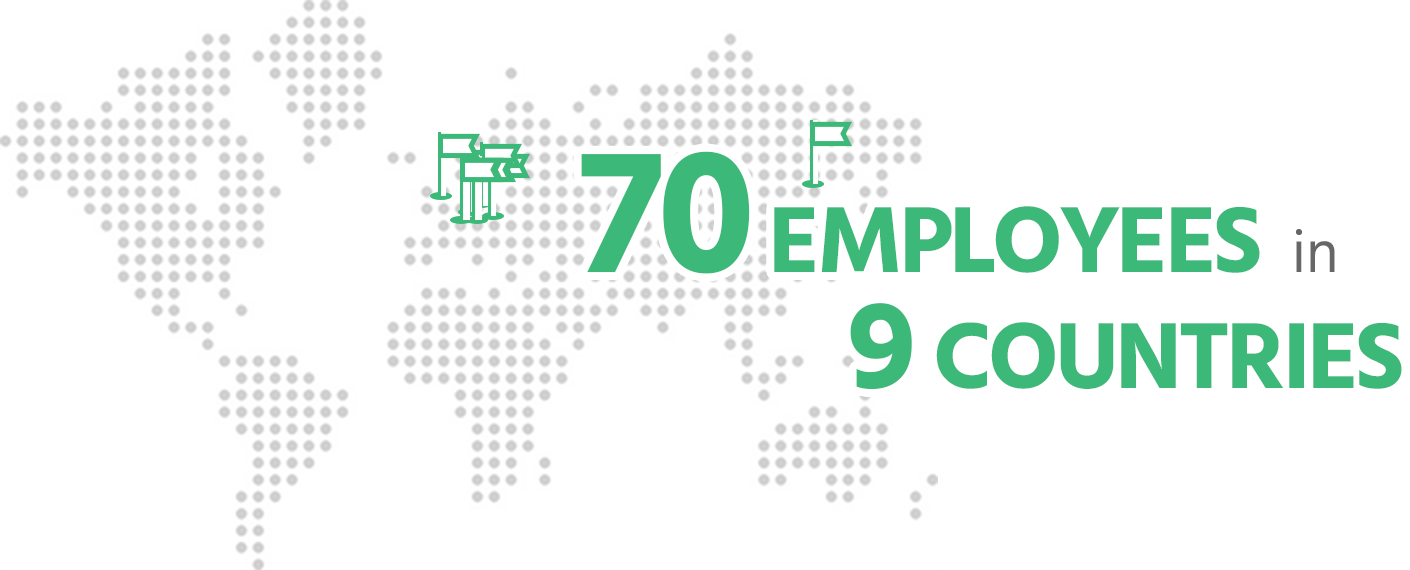 70 EMPLOYEES in
9 COUNTRIES